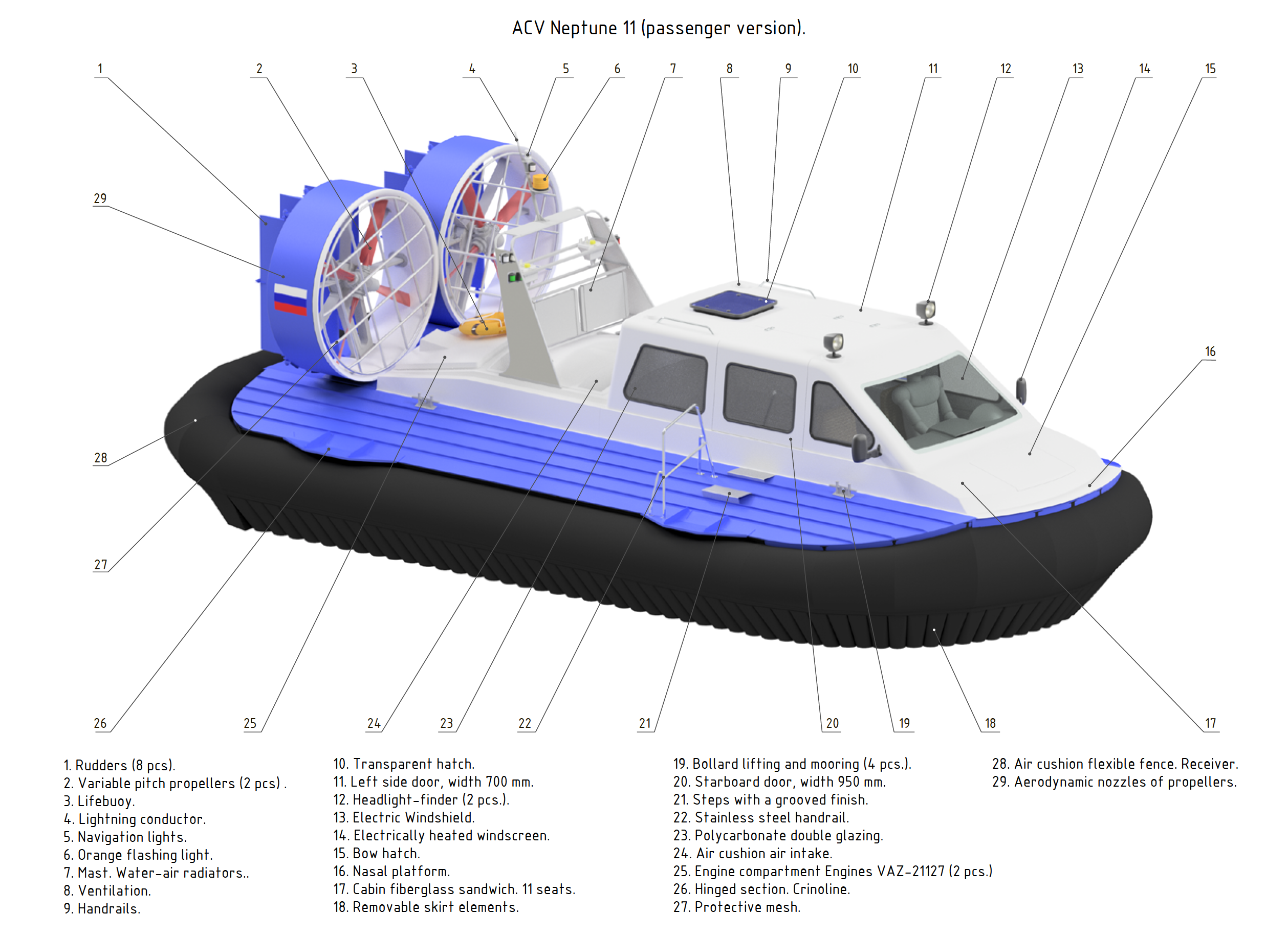 ACV Neptune 11 (passenger version).

1
2
3
4
5
6
7
8
9
10
11
12
13
14
15
29
16
28
27
26
25
24
23
22
21
20
19
18
17

1. Rudders (8 pcs).
2. Variable pitch propellers (2 pcs) .
3. Lifebuoy.
4. Lightning conductor.
5. Navigation lights.
6. Orange flashing light.
7. Mast. Water-air radiators..
8. Ventilation.
9. Handrails.

10. Transparent hatch.
11. Left side door, width 700 mm.
12. Headlight-finder (2 pcs.).
13. Electric Windshield.
14. Electrically heated windscreen.
15. Bow hatch.
16. Nasal platform.
17. Cabin fiberglass sandwich. 11 seats.
18. Removable skirt elements.

19. Bollard lifting and mooring (4 pcs.).
20. Starboard door, width 950 mm.
21. Steps with a grooved finish.
22. Stainless steel handrail.
23. Polycarbonate double glazing.
24. Air cushion air intake.
25. Engine compartment Engines VAZ-21127 (2 pcs.)
26. Hinged section. Crinoline.
27. Protective mesh.

28. Air cushion flexible fence. Receiver.
29. Aerodynamic nozzles of propellers.